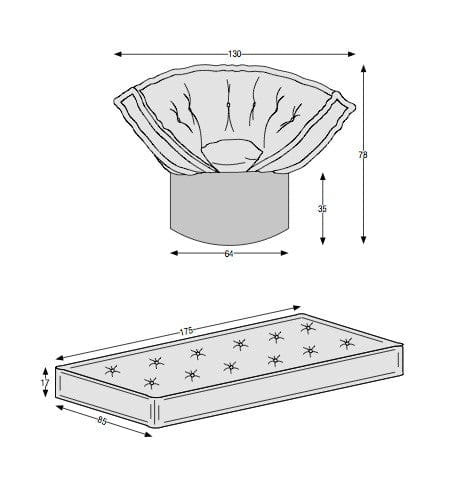 130
78
35
64
175
17
85